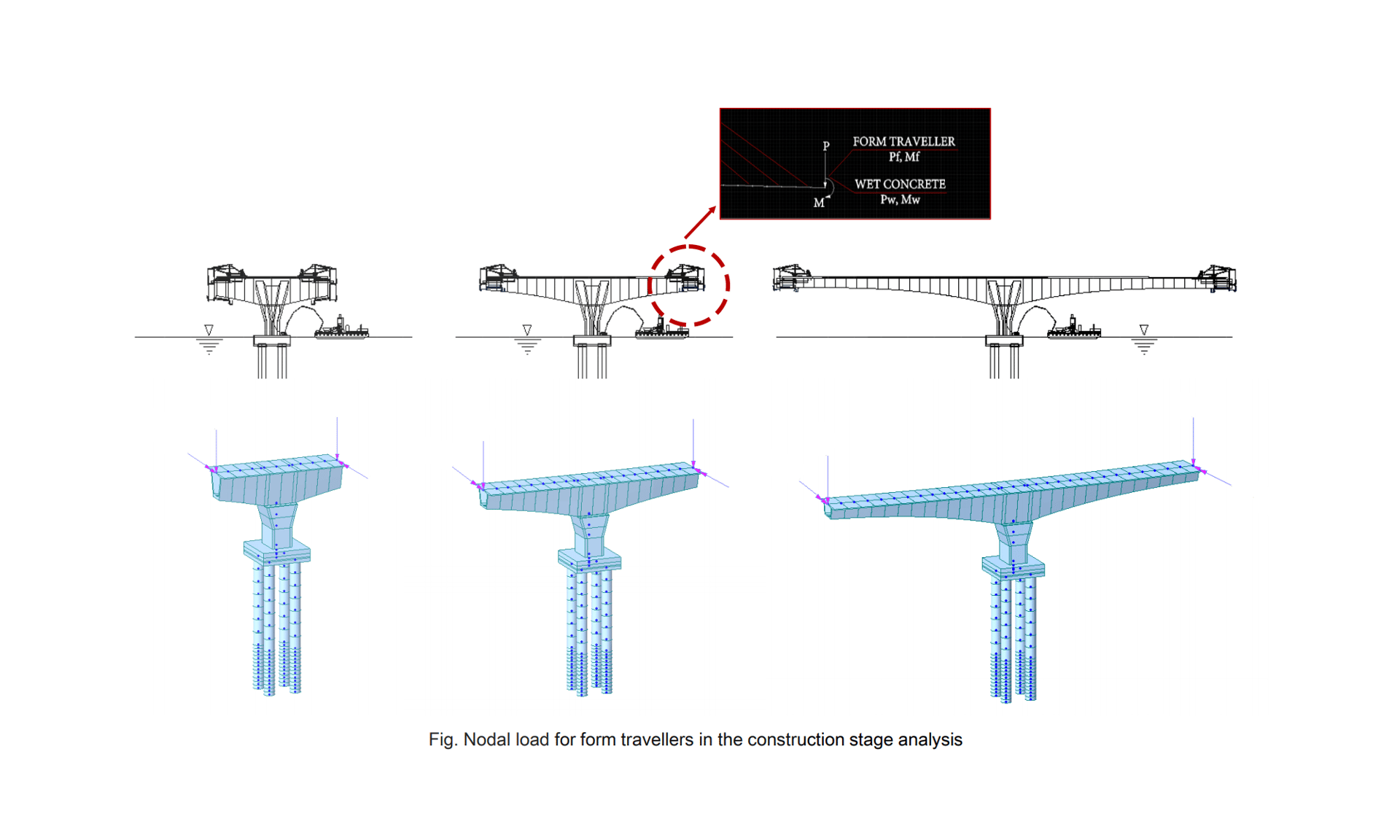 P
FORM TRAVELLER
Pf, Mf
WET CONCRETE
Pw, Mw
M

Fig. Nodal load for form travellers in the construction stage analysis